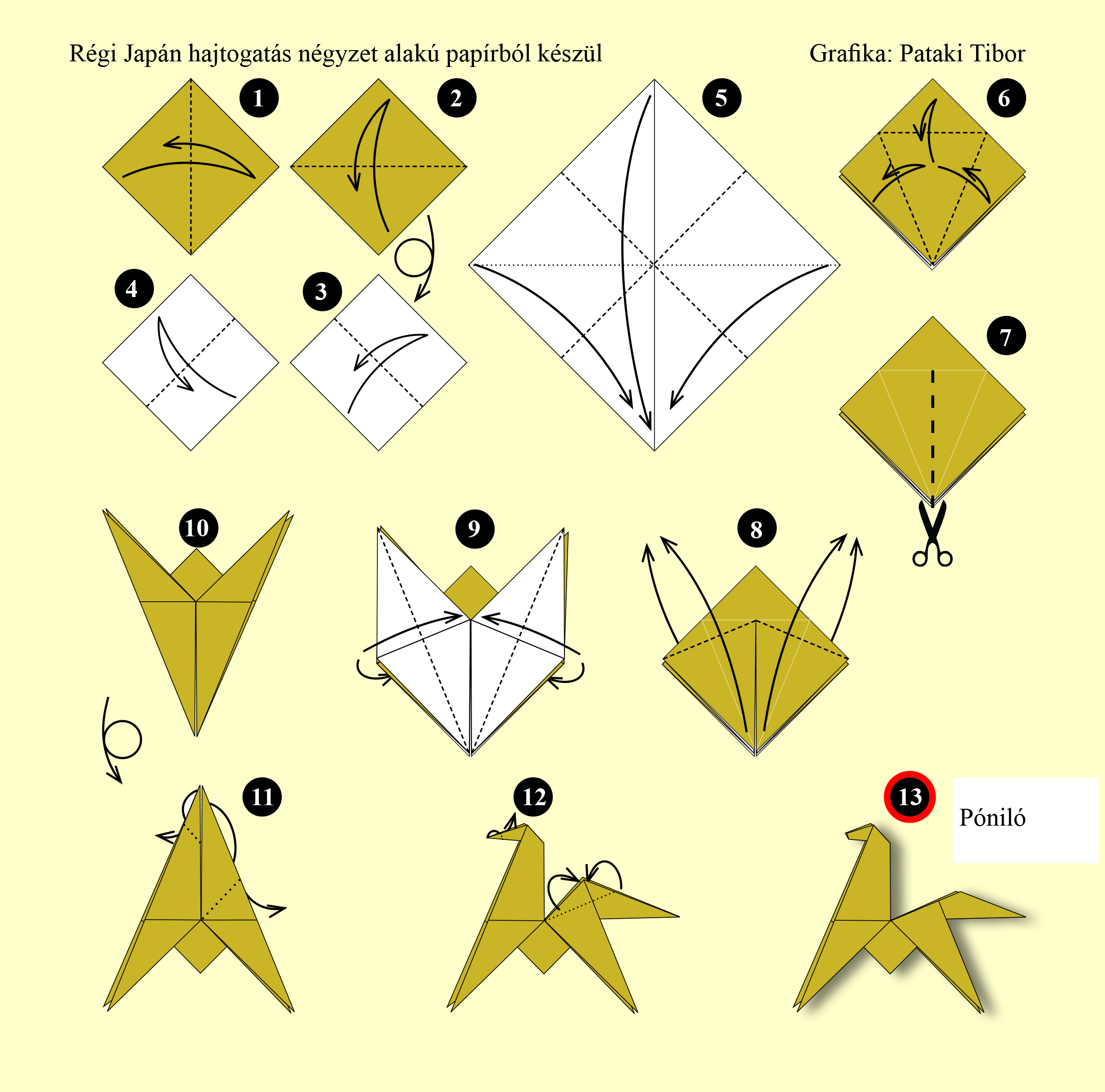 Régi Japán hajtogatás négyzet alakú papírból készül

Grafika: Pataki Tibor

1

2

5

6

4

3

7

10

9

8

11

12

13

Póniló